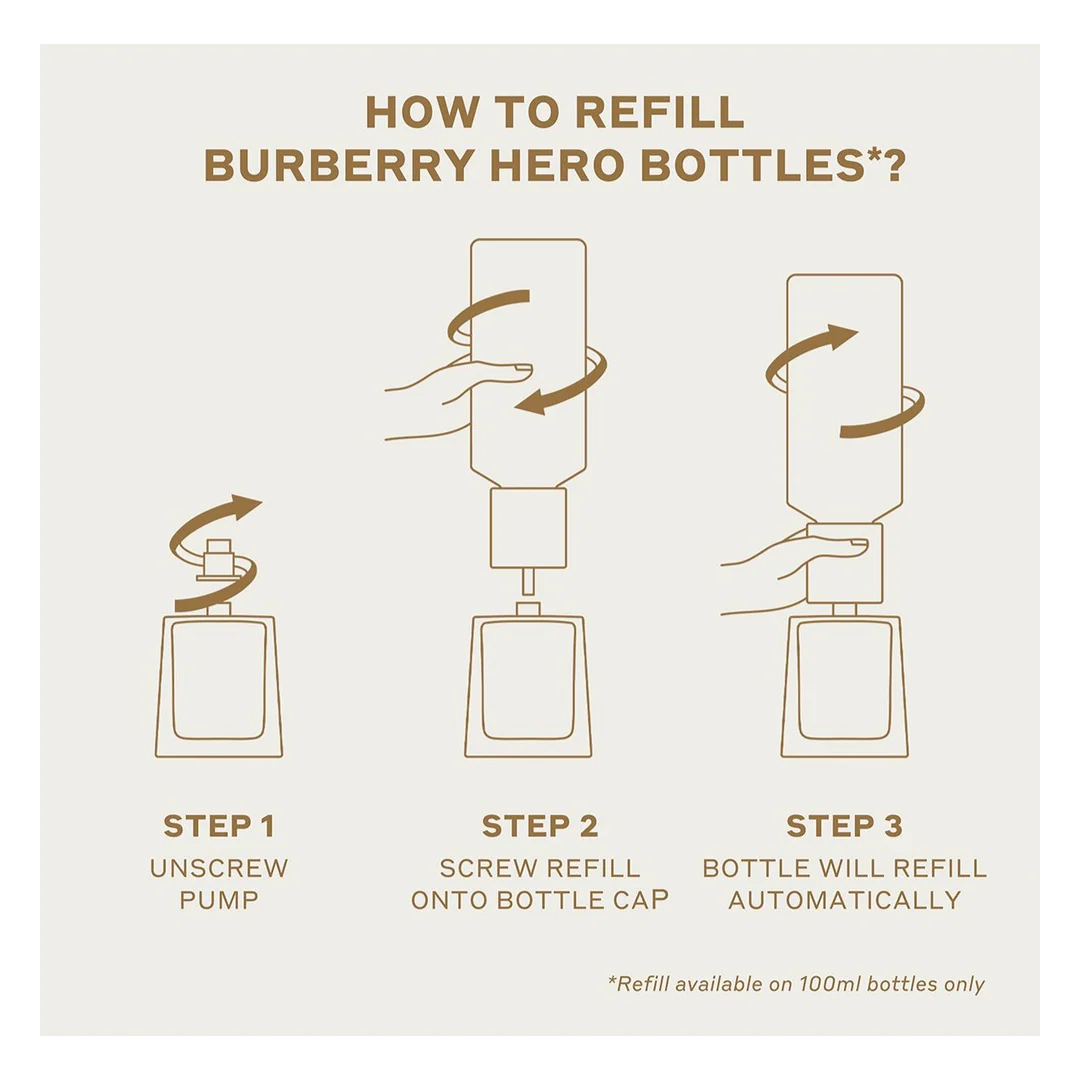 HOW TO REFILL BURBERRY HERO BOTTLES*?

STEP 1
UNSCREW PUMP

STEP 2
SCREW REFILL ONTO BOTTLE CAP

STEP 3
BOTTLE WILL REFILL AUTOMATICALLY

*Refill available on 100ml bottles only