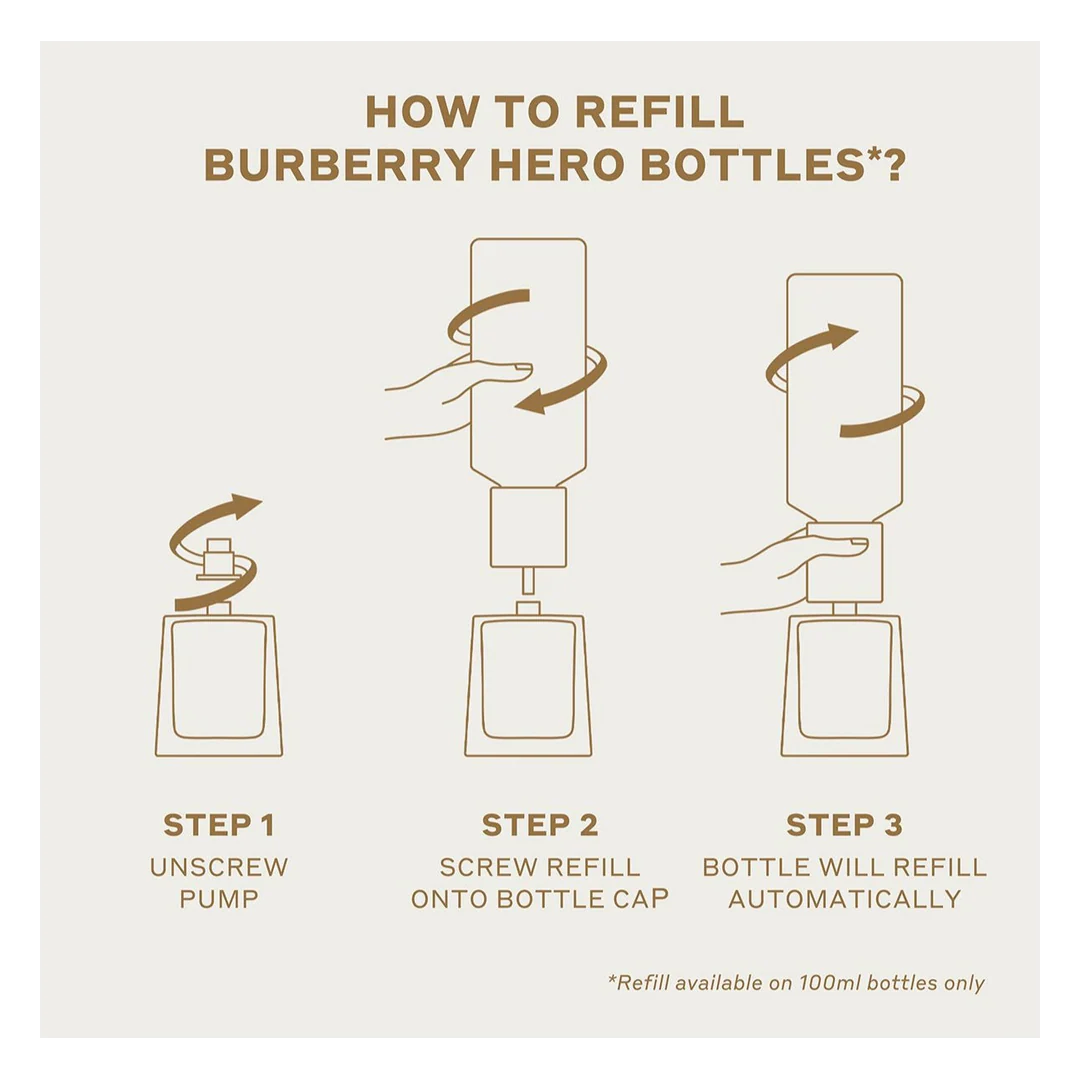 HOW TO REFILL
BURBERRY HERO BOTTLES*?

STEP 1
UNSCREW PUMP

STEP 2
SCREW REFILL ONTO BOTTLE CAP

STEP 3
BOTTLE WILL REFILL AUTOMATICALLY

*Refill available on 100ml bottles only