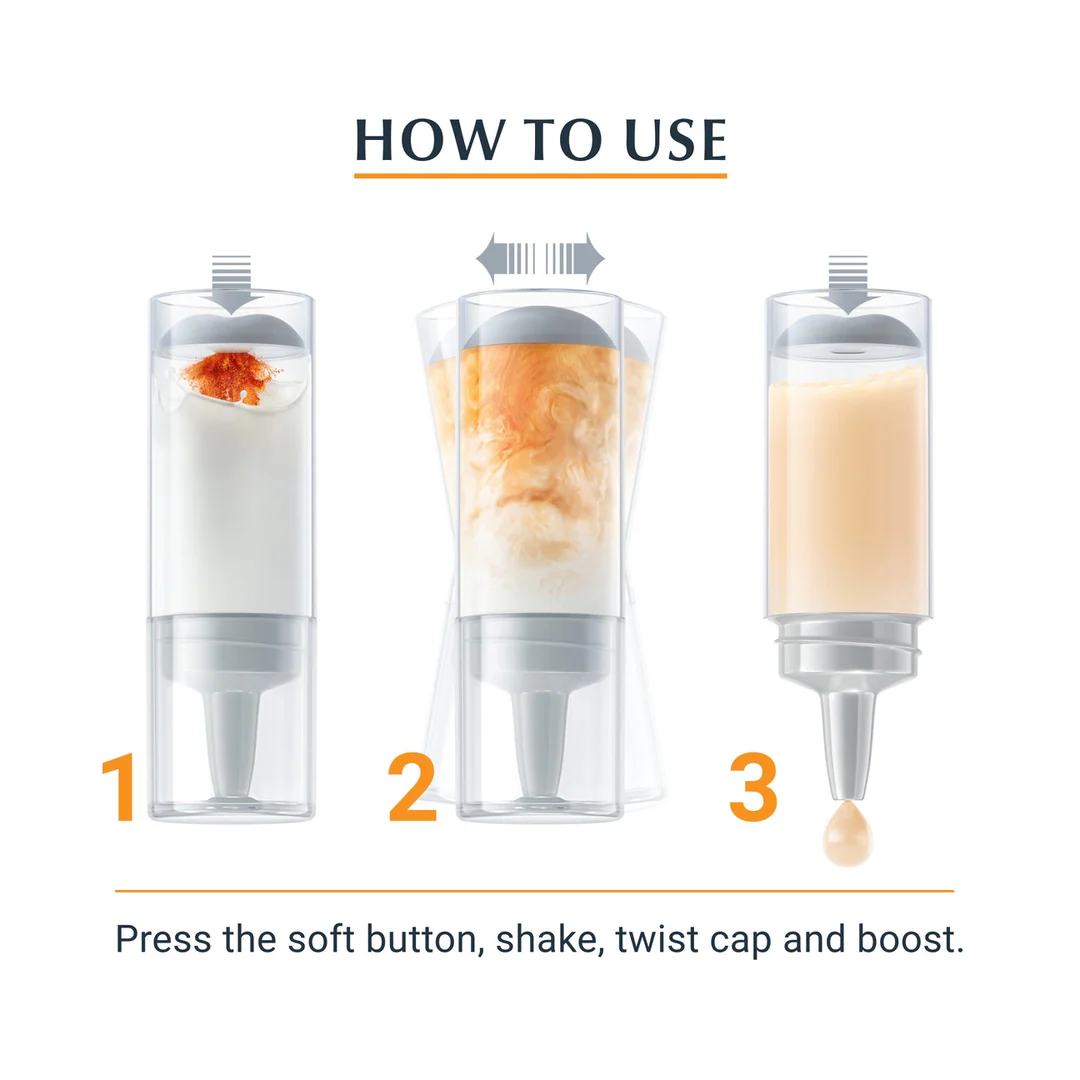 HOW TO USE

1

2

3

Press the soft button, shake, twist cap and boost.